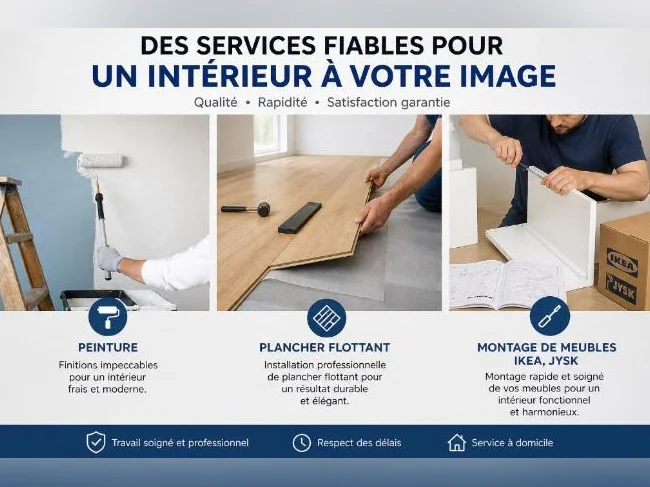 DES SERVICES FIABLES POUR
UN INTÉRIEUR À VOTRE IMAGE

Qualité • Rapidité • Satisfaction garantie

IKEA

JYSK

PEINTURE

Finitions impeccables pour un intérieur frais et moderne.

PLANCHER FLOTTANT

Installation professionnelle de plancher flottant pour un résultat durable et élégant.

MONTAGE DE MEUBLES IKEA, JYSK

Montage rapide et soigné de vos meubles pour un intérieur fonctionnel et harmonieux.

Travail soigné et professionnel

Respect des délais

Service à domicile